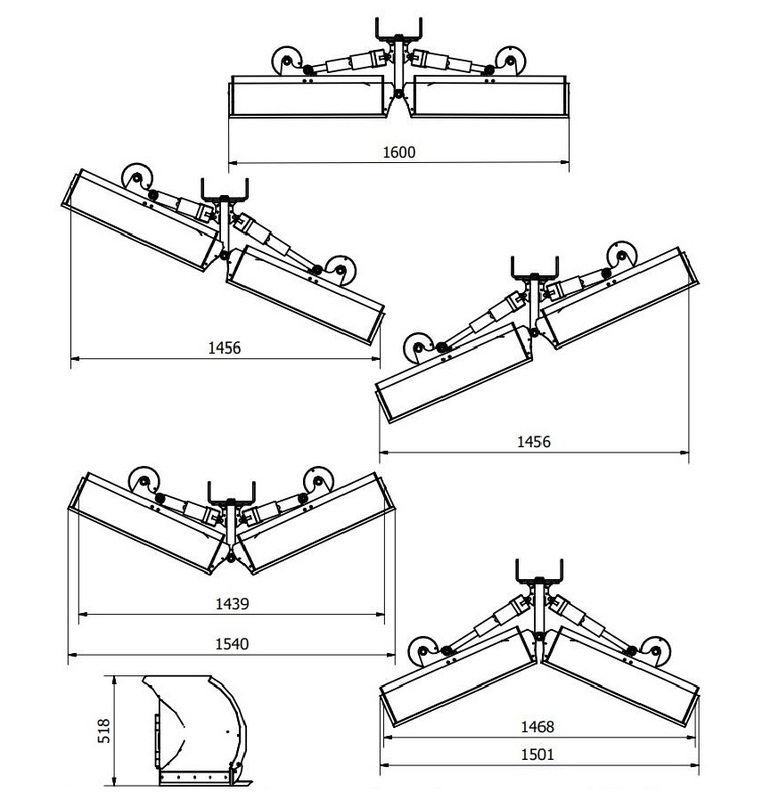 1600

1456

1456

1439

1540

518

1468

1501